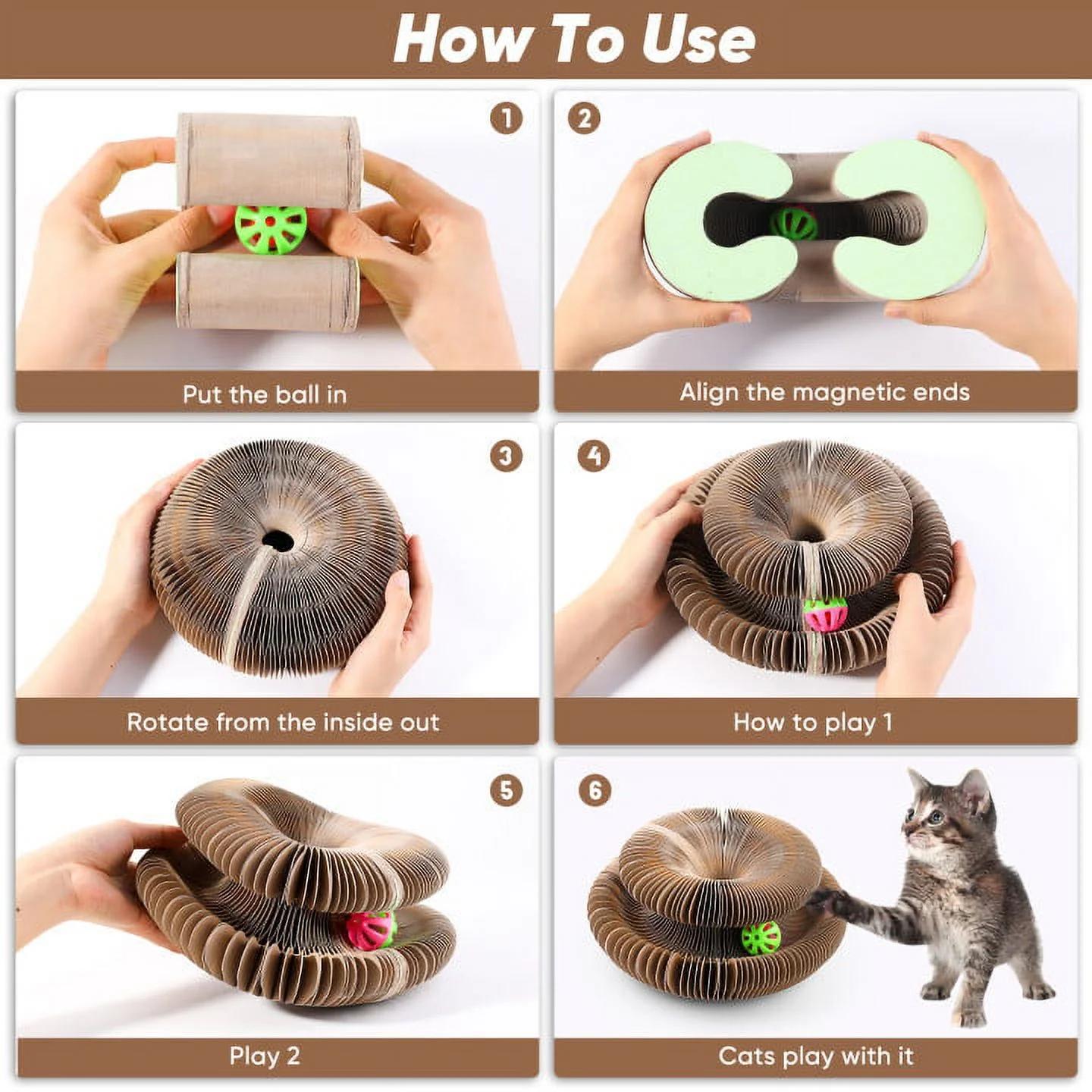 How To Use

1

Put the ball in

2

Align the magnetic ends

3

Rotate from the inside out

4

How to play 1

5

Play 2

6

Cats play with it